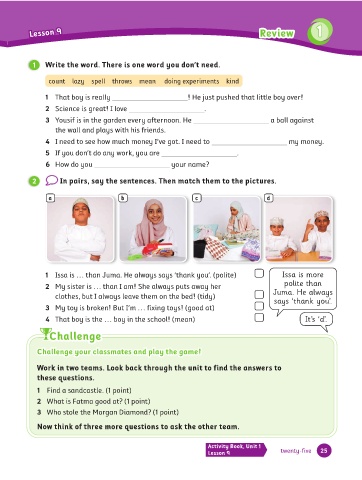 Lesson 9

Review 1

1 Write the word. There is one word you don't need.

count lazy spell throws mean doing experiments kind

1 That boy is really ____________! He just pushed that little boy over!
2 Science is great! I love ____________.
3 Yousif is in the garden every afternoon. He ____________ a ball against the wall and plays with his friends.
4 I need to see how much money I've got. I need to ____________ my money.
5 If you don't do any work, you are ____________.
6 How do you ____________ your name?

2 In pairs, say the sentences. Then match them to the pictures.

a b c d

1 Issa is ... than Juma. He always says 'thank you'. (polite)
2 My sister is ... than I am! She always puts away her clothes, but I always leave them on the bed! (tidy)
3 My toy is broken! But I'm ... fixing toys! (good at)
4 That boy is the ... boy in the school! (mean)

Issa is more polite than Juma. He always says 'thank you'.

It's 'd'.

Challenge

Challenge your classmates and play the game!

Work in two teams. Look back through the unit to find the answers to these questions.

1 Find a sandcastle. (1 point)
2 What is Fatma good at? (1 point)
3 Who stole the Morgan Diamond? (1 point)

Now think of three more questions to ask the other team.

Activity Book, Unit 1 Lesson 9

twenty-five 25